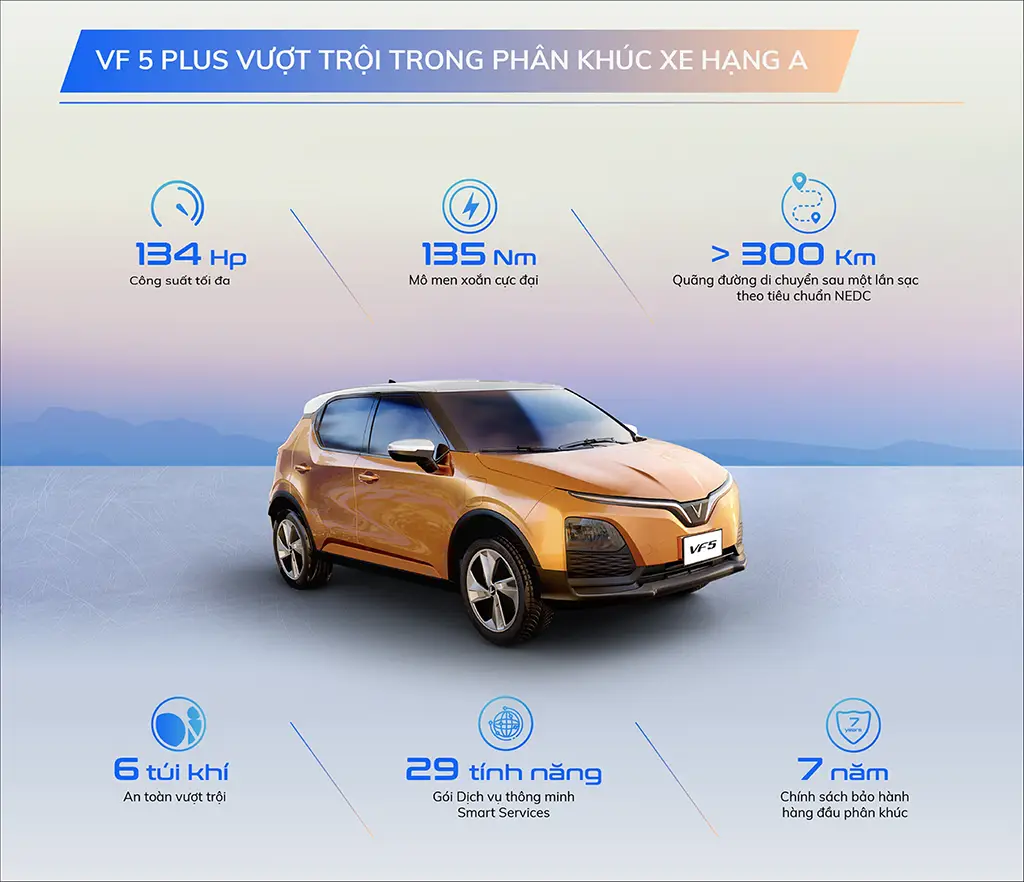 VF 5 PLUS VƯỢT TRỘI TRONG PHÂN KHÚC XE HẠNG A

134 Hp
Công suất tối đa

135 Nm
Mô men xoắn cực đại

> 300 Km
Quãng đường di chuyển sau một lần sạc theo tiêu chuẩn NEDC

VF5

6 túi khí
An toàn vượt trội

29 tính năng
Gói Dịch vụ thông minh Smart Services

7 years

7 năm
Chính sách bảo hành hàng đầu phân khúc